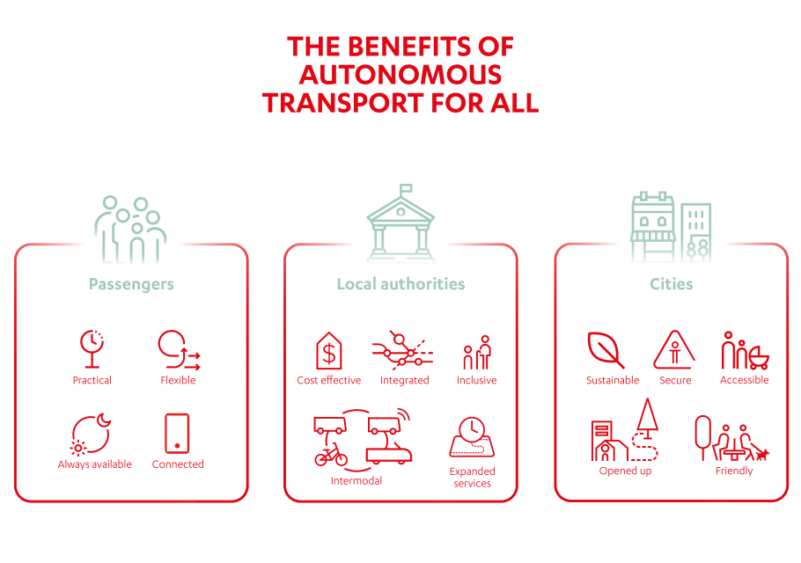 THE BENEFITS OF AUTONOMOUS TRANSPORT FOR ALL

Passengers

Practical
Flexible
Always available
Connected

Local authorities

Cost effective
Integrated
Inclusive
Intermodal
Expanded services

Cities

Sustainable
Secure
Accessible
Opened up
Friendly